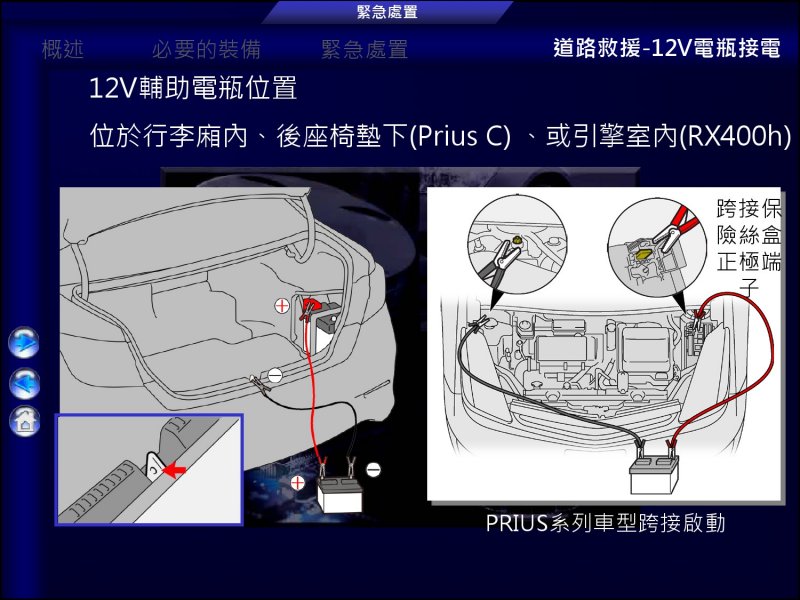 緊急處置

概述　必要的裝備　緊急處置

道路救援-12V電瓶接電

12V輔助電瓶位置

位於行李廂內、後座椅墊下(Prius C) 、或引擎室內(RX400h)

跨接保險絲盒正極端子

PRIUS系列車型跨接啟動