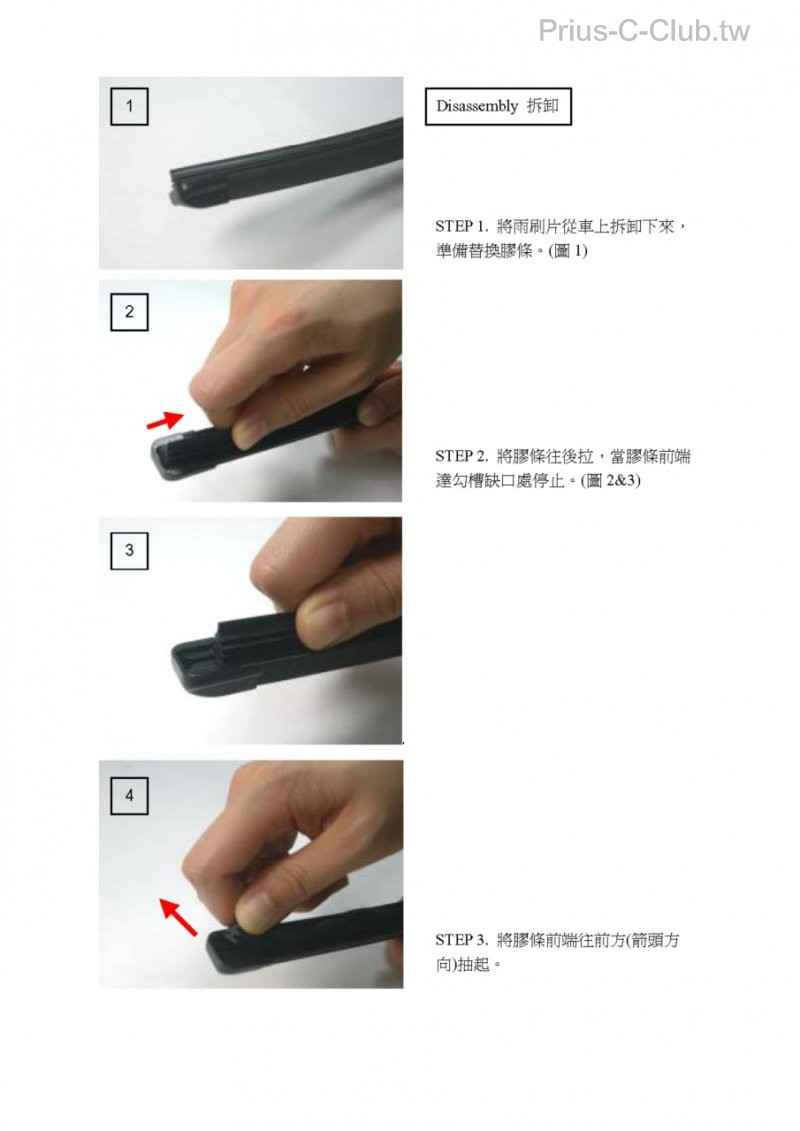 Prius-C-Club.tw

1

Disassembly 拆卸

STEP 1. 將雨刷片從車上拆卸下來，準備替換膠條。(圖 1)

2

STEP 2. 將膠條往後拉，當膠條前端達勾槽缺口處停止。(圖 2&3)

3

4

STEP 3. 將膠條前端往前方(箭頭方向)抽起。