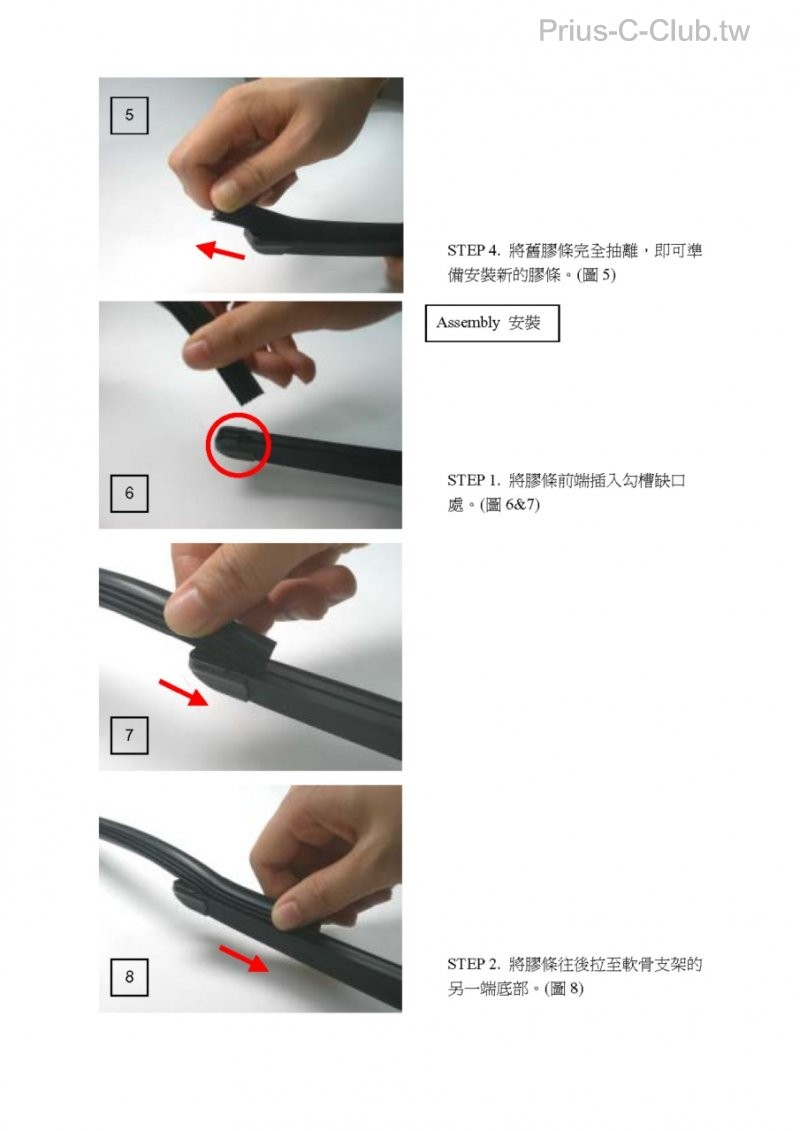 Prius-C-Club.tw

5

STEP 4. 將舊膠條完全抽離，即可準備安裝新的膠條。(圖 5)

Assembly 安裝

6

STEP 1. 將膠條前端插入勾槽缺口處。(圖 6&7)

7

8

STEP 2. 將膠條往後拉至軟骨支架的另一端底部。(圖 8)