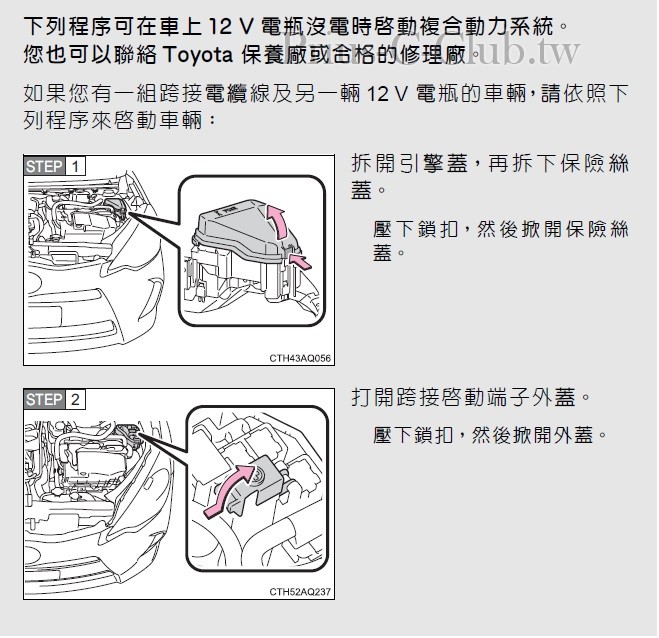 下列程序可在車上 12 V 電瓶沒電時啓動複合動力系統。
您也可以聯絡 Toyota 保養廠或合格的修理廠。

Prius C Club.tw

如果您有一組跨接電纜線及另一輛 12 V 電瓶的車輛，請依照下列程序來啓動車輛：

STEP 1

CTH43AQ056

拆開引擎蓋，再拆下保險絲蓋。

壓下鎖扣，然後掀開保險絲蓋。

STEP 2

CTH52AQ237

打開跨接啓動端子外蓋。

壓下鎖扣，然後掀開外蓋。