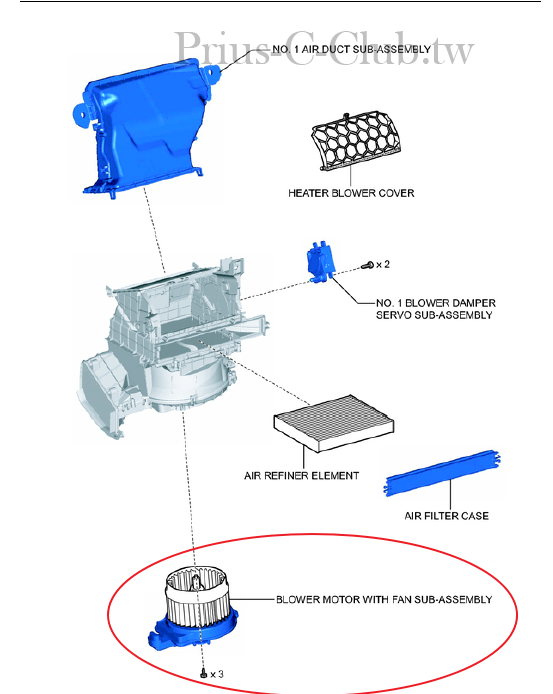 Prius-C-Club.tw

NO. 1 AIR DUCT SUB-ASSEMBLY

HEATER BLOWER COVER

x 2

NO. 1 BLOWER DAMPER SERVO SUB-ASSEMBLY

AIR REFINER ELEMENT

AIR FILTER CASE

BLOWER MOTOR WITH FAN SUB-ASSEMBLY

x 3